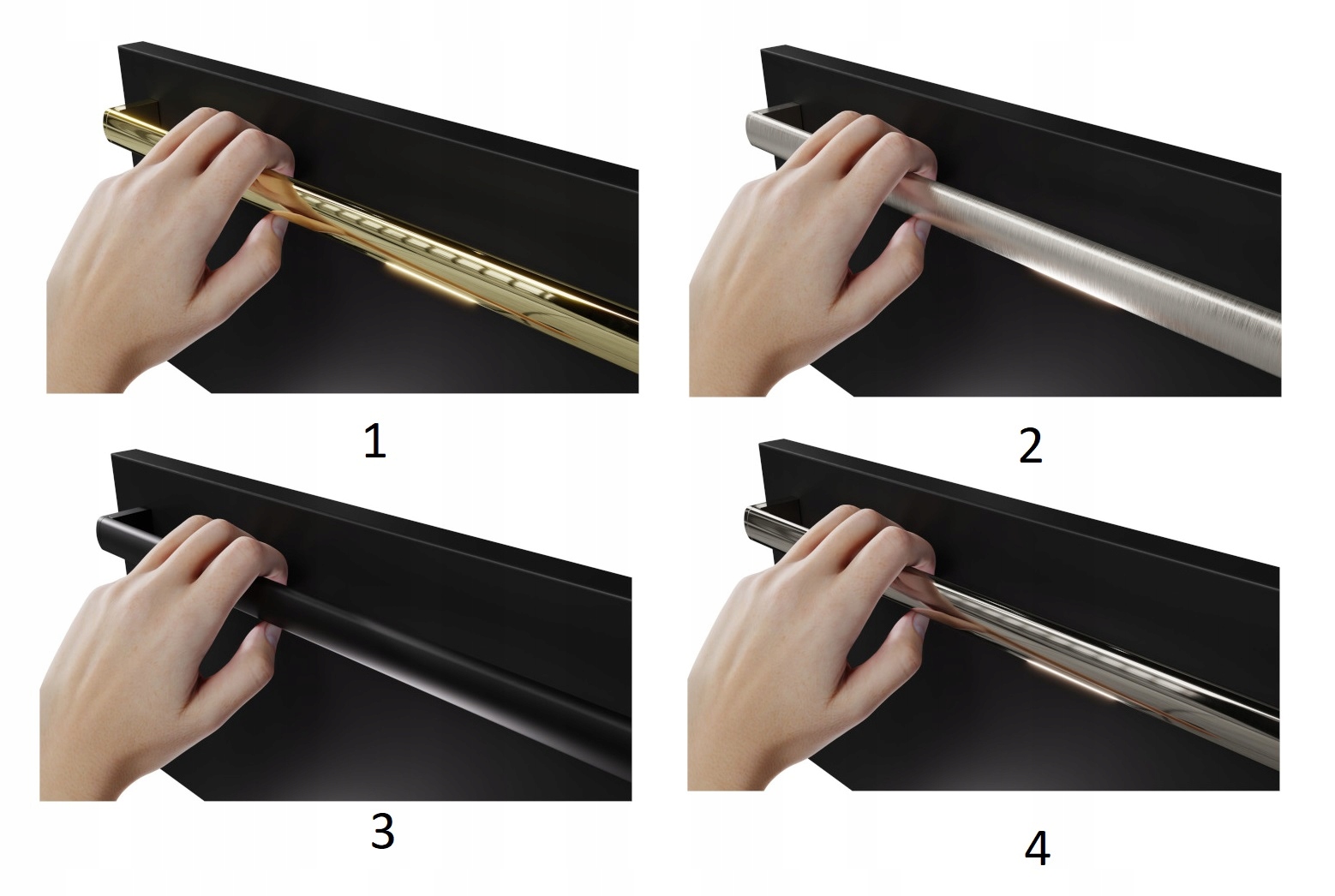 1

2

3

4