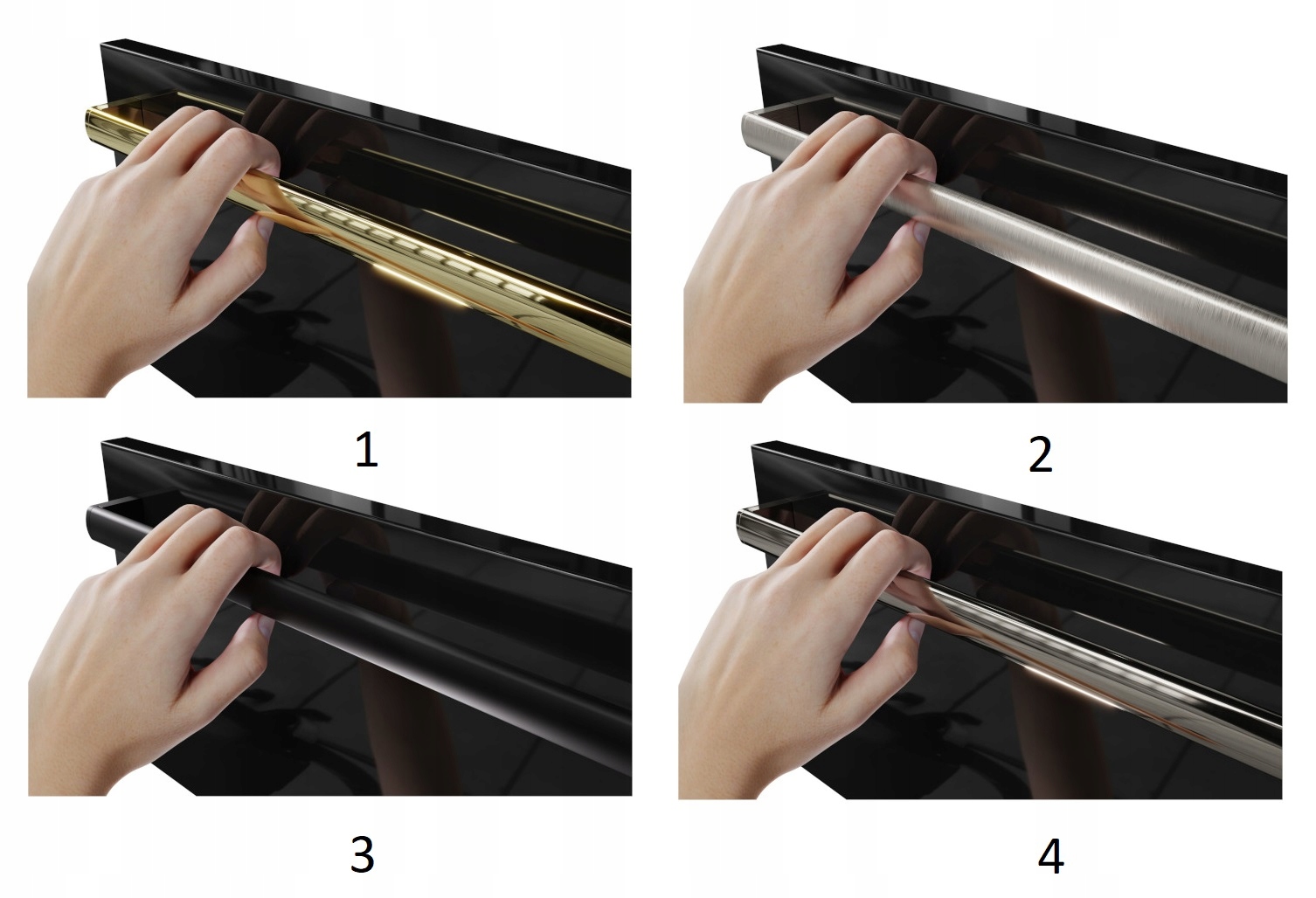 1

2

3

4