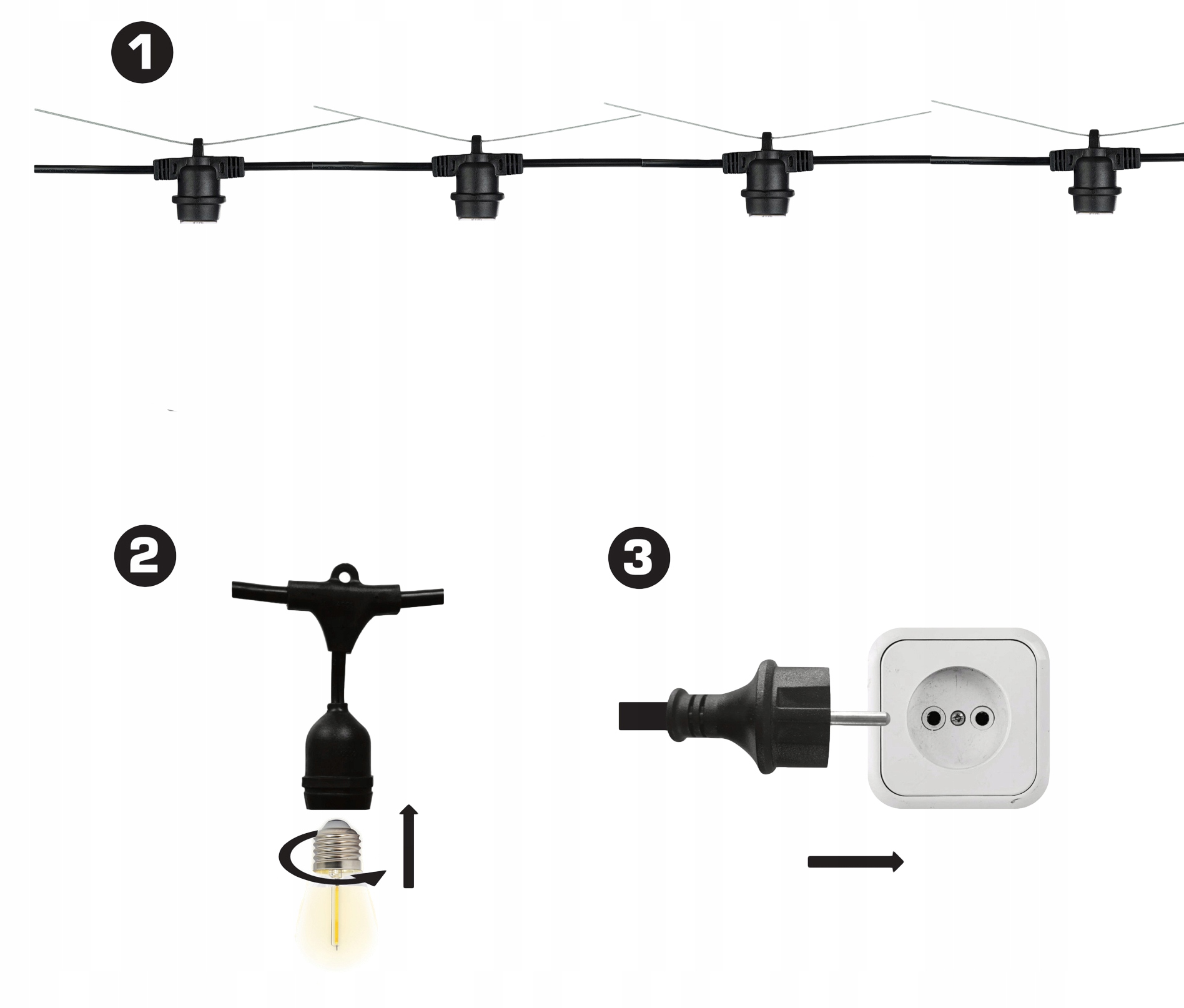 1

2

3