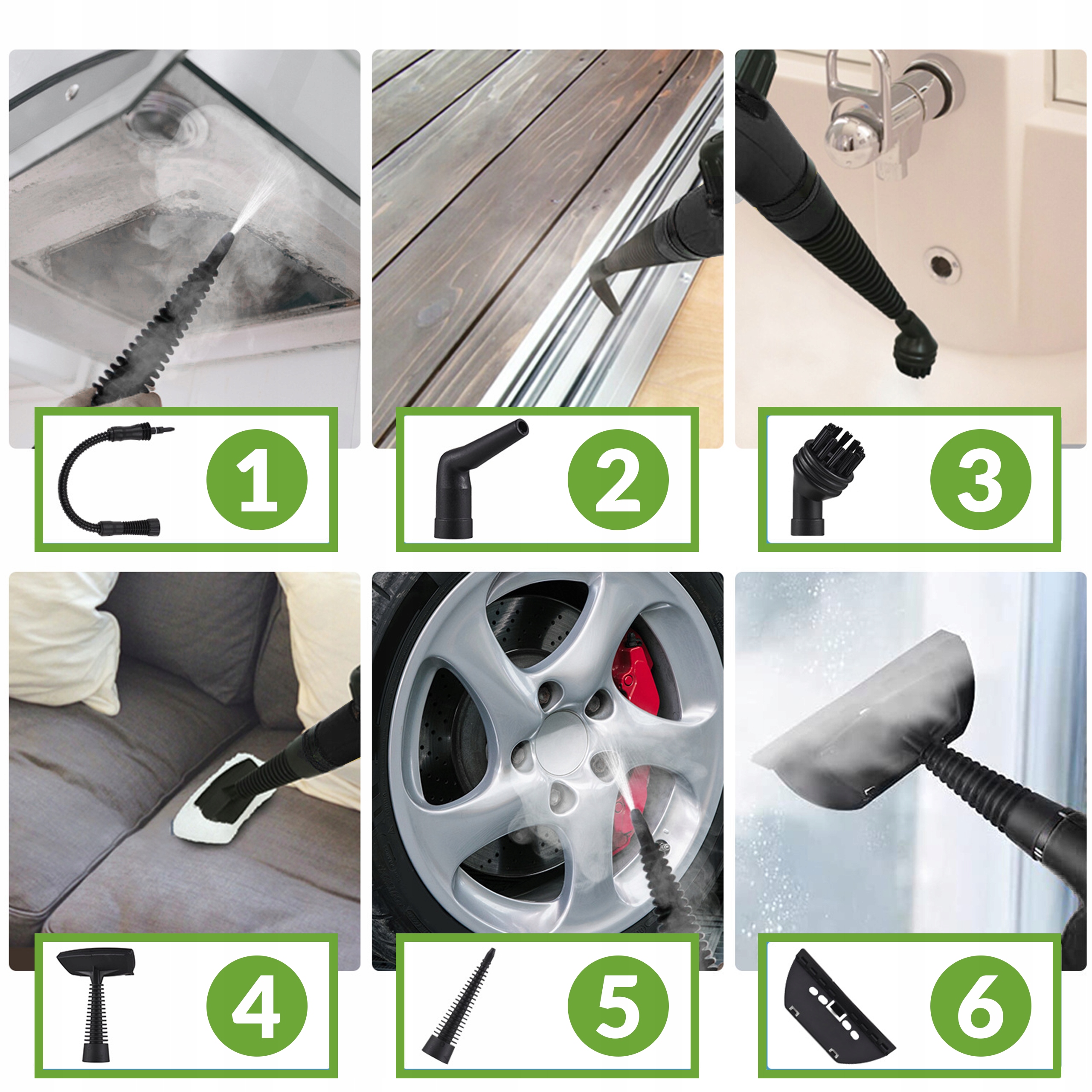 1

2

3

4

5

6