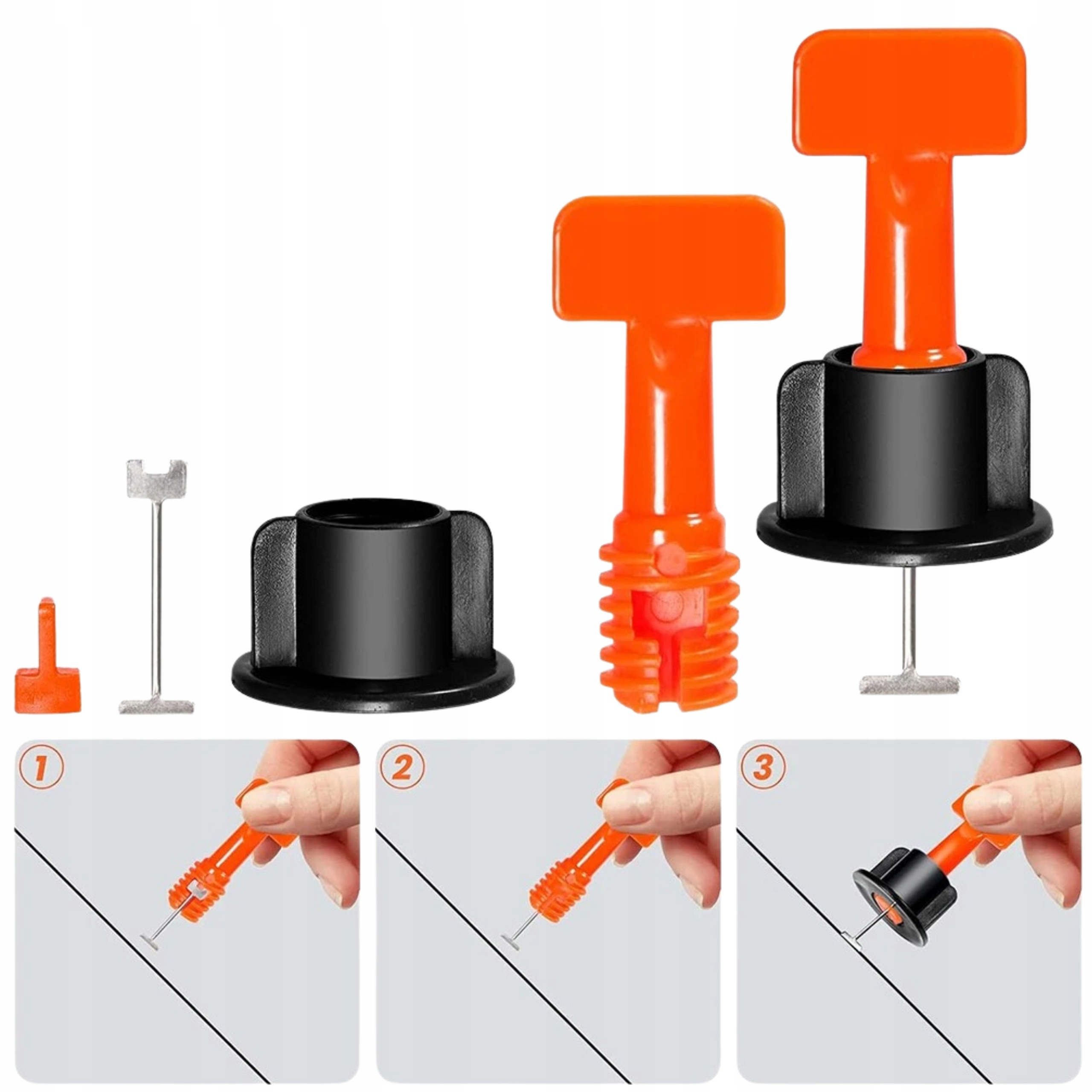 1

2

3