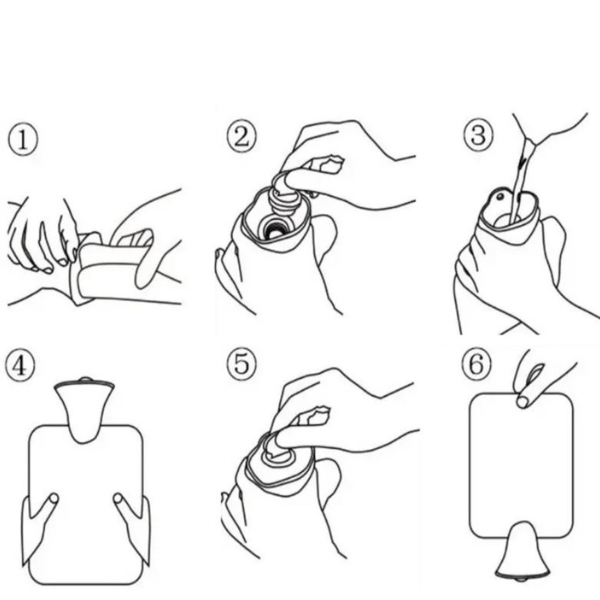 ①

②

③

④

⑤

⑥