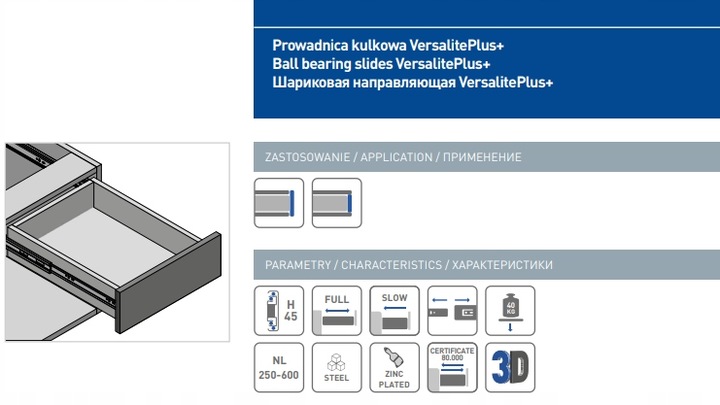 Prowadnica kulkowa VersalitePlus+
Ball bearing slides VersalitePlus+
Шариковая направляющая VersalitePlus+

ZASTOSOWANIE / APPLICATION / ПРИМЕНЕНИЕ

PARAMETRY / CHARACTERISTICS / ХАРАКТЕРИСТИКИ

H 45

FULL

SLOW

40 KG

NL 250-600

STEEL

ZINC PLATED

CERTIFICATE 80.000

3D