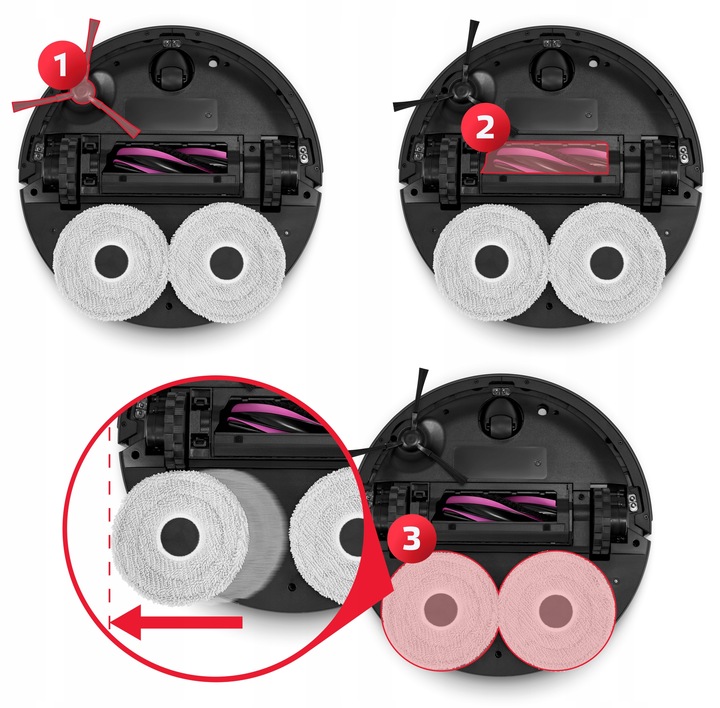 1

2

3