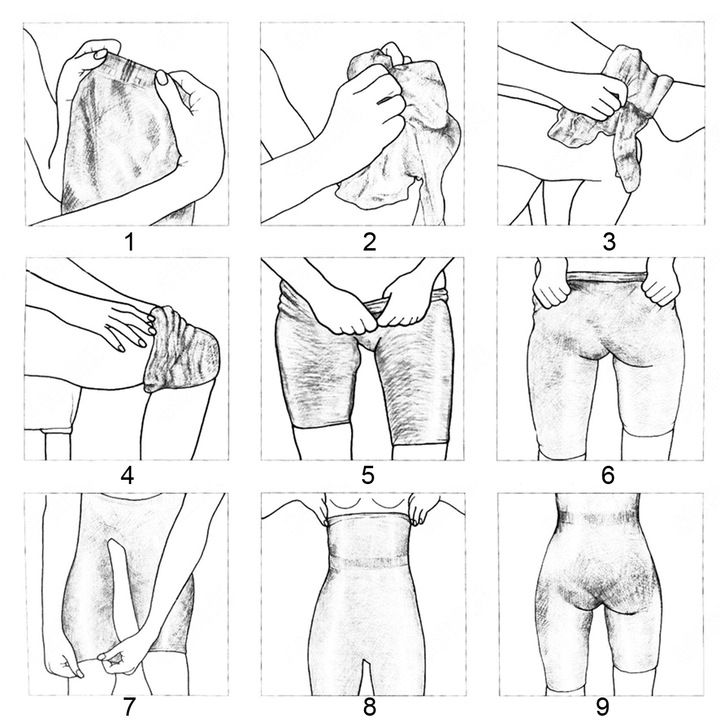 1
2
3
4
5
6
7
8
9