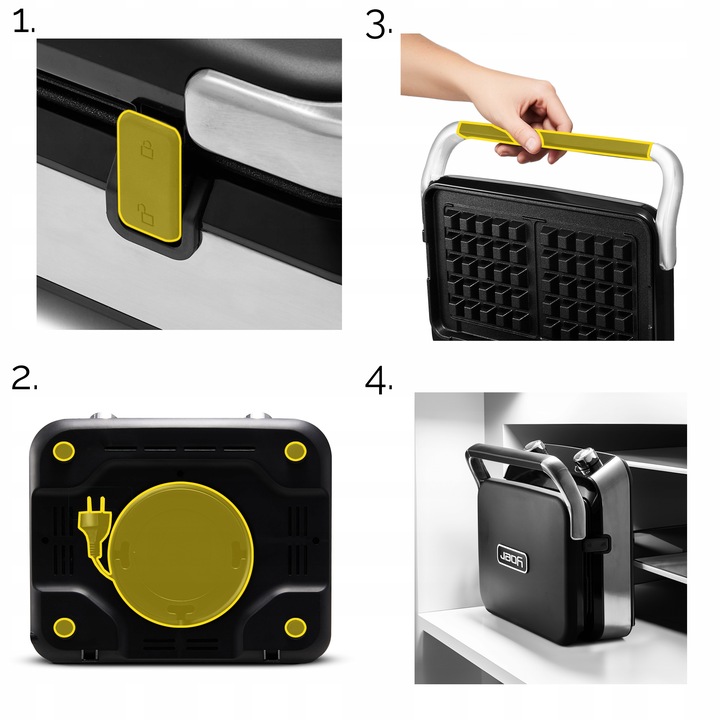 1.

3.

2.

4.

Jata