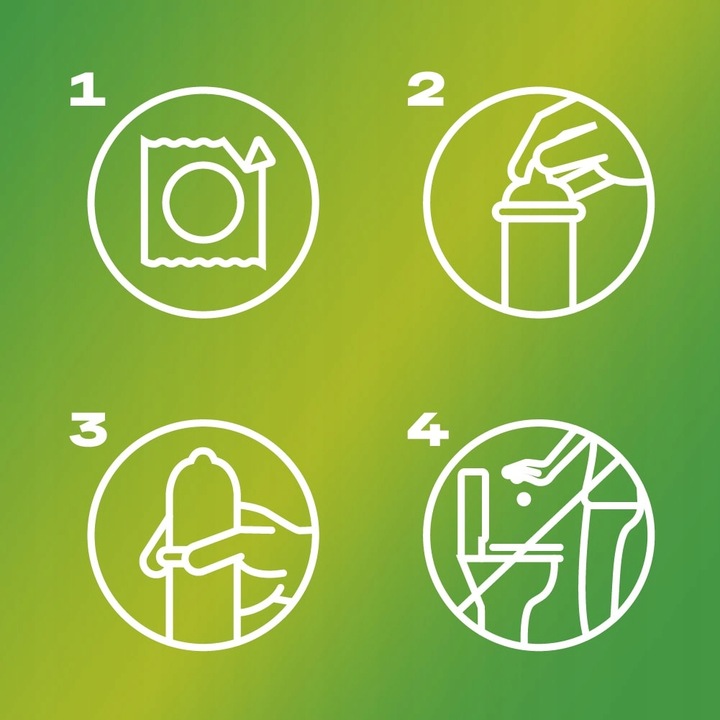 1

2

3

4