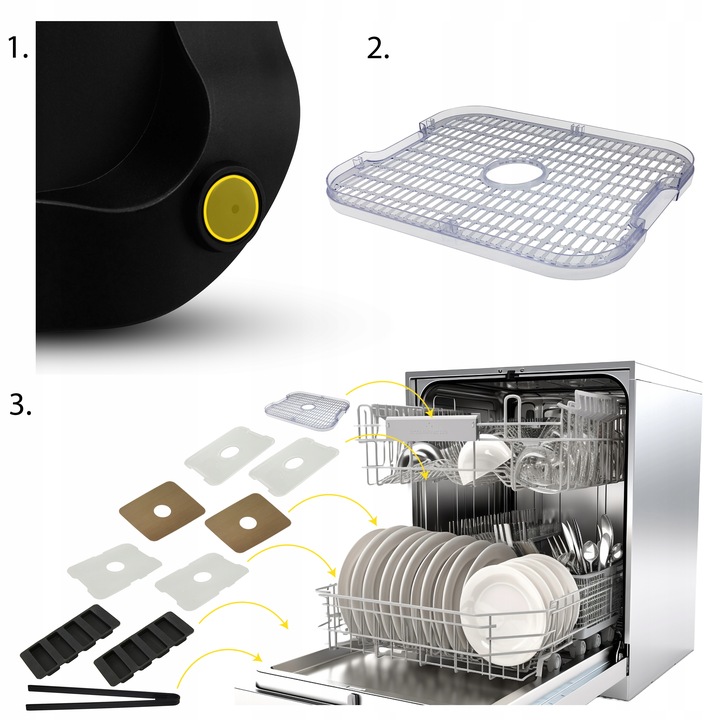 1.

2.

3.