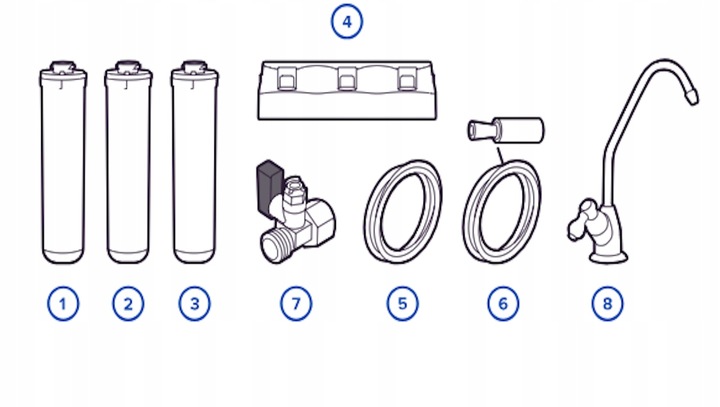 4

1 2 3 7 5 6 8