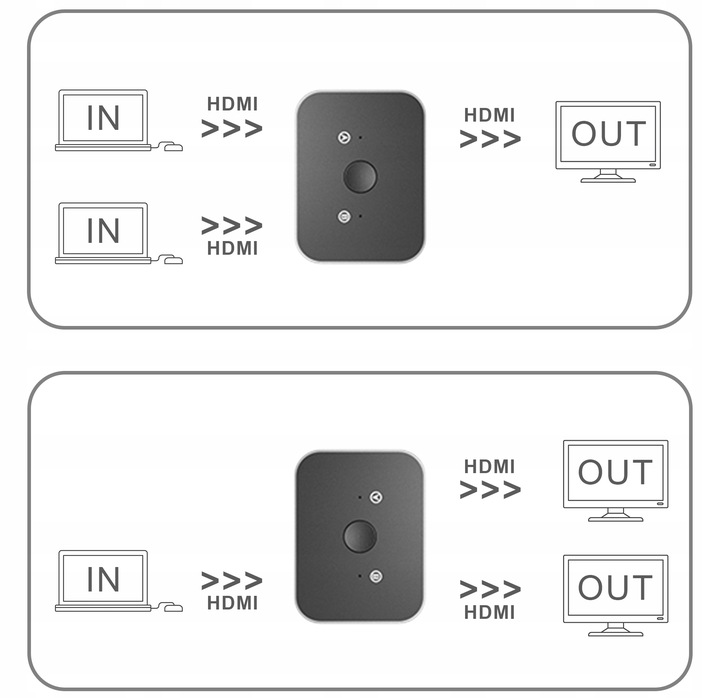 IN

HDMI
>>>

HDMI
>>>

OUT

IN

>>>
HDMI

HDMI
>>>

OUT

IN

>>>
HDMI

>>>
HDMI

OUT