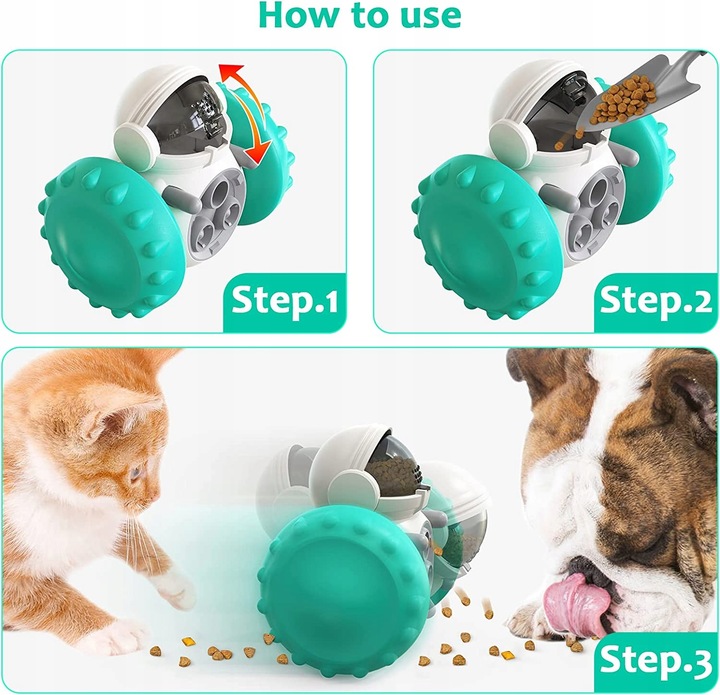 How to use

Step.1

Step.2

Step.3