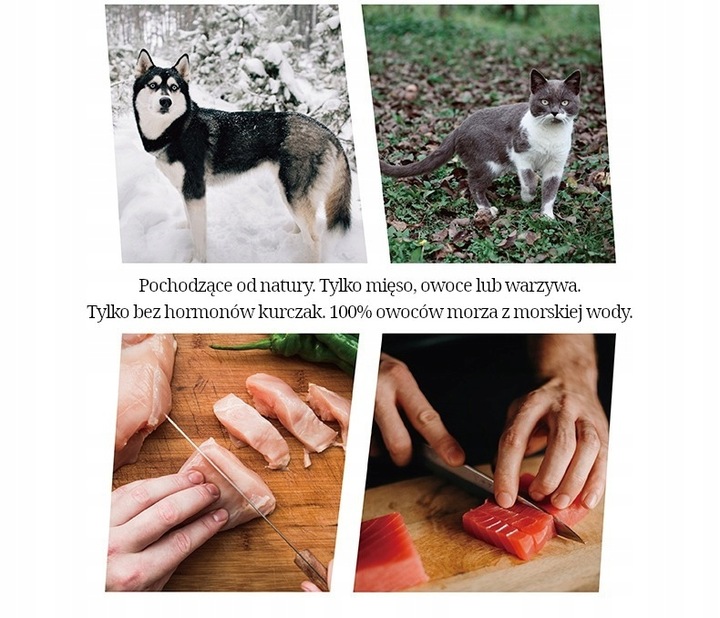 Pochodzące od natury. Tylko mięso, owoce lub warzywa.
Tylko bez hormonów kurczak. 100% owoców morza z morskiej wody.