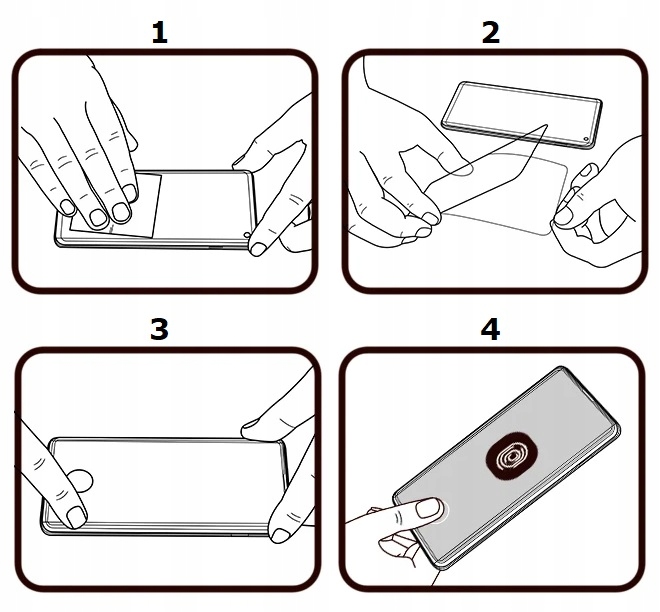 1

2

3

4