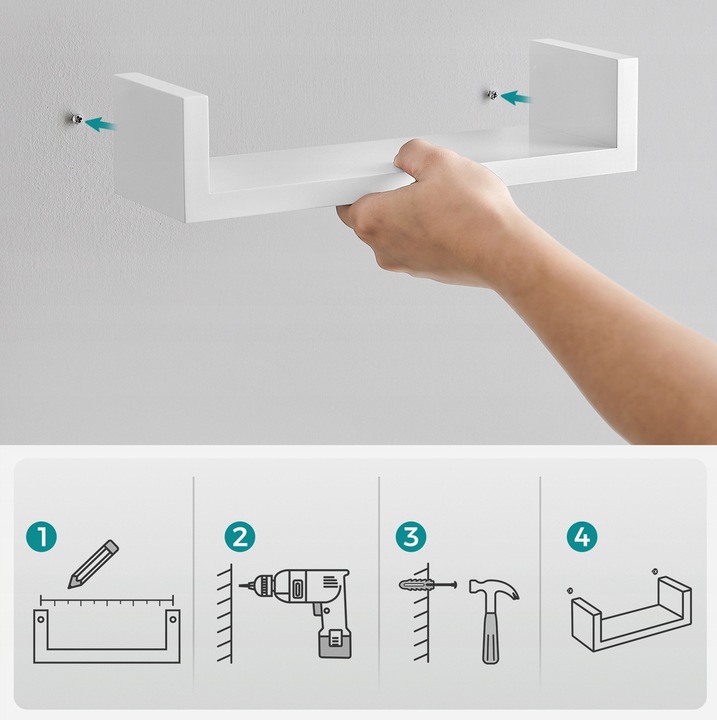 1

2

3

4