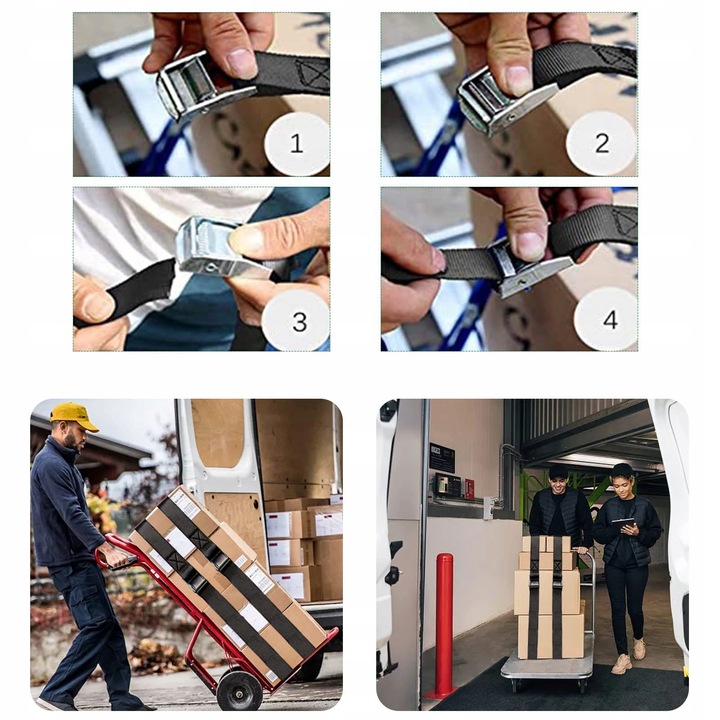 1

2

3

4