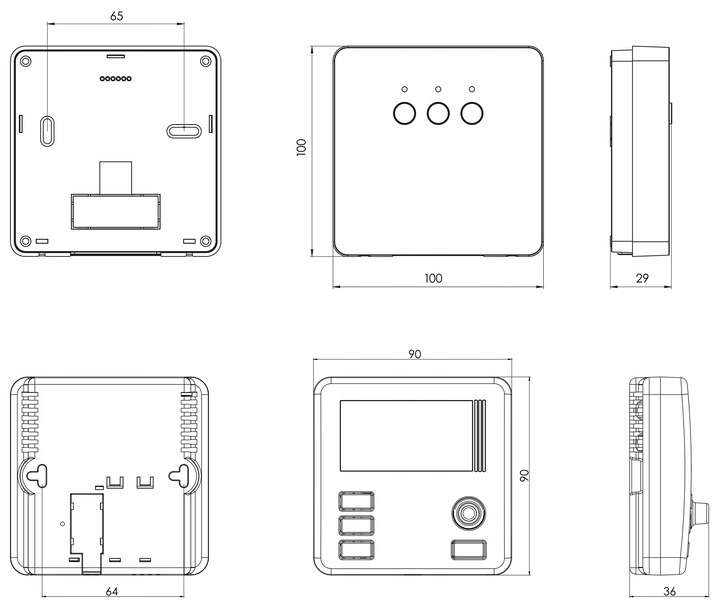 65

100

100

29

90

90

64

36