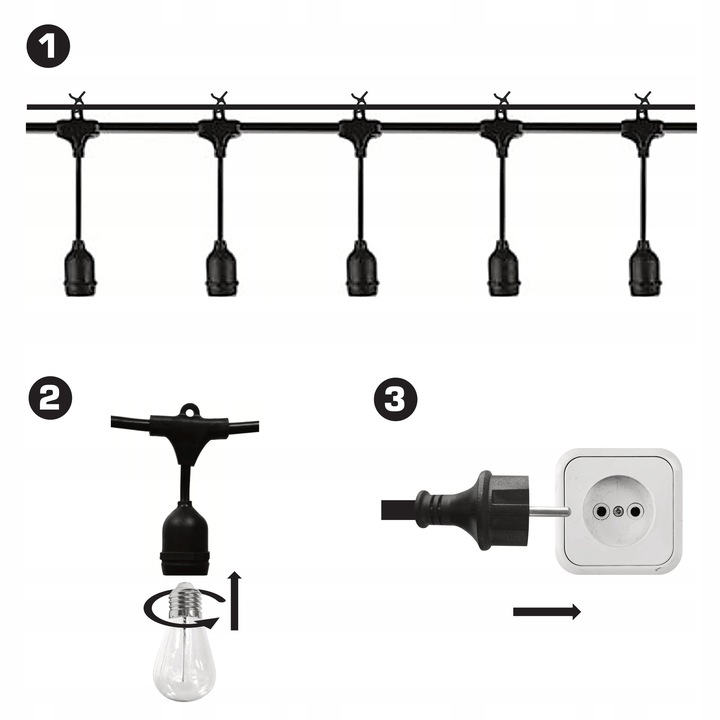 1

2

3