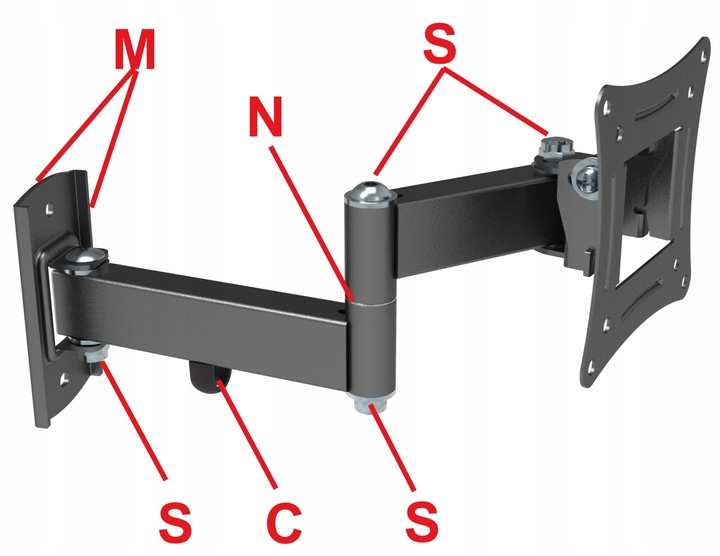 M
S
N
S
C
S