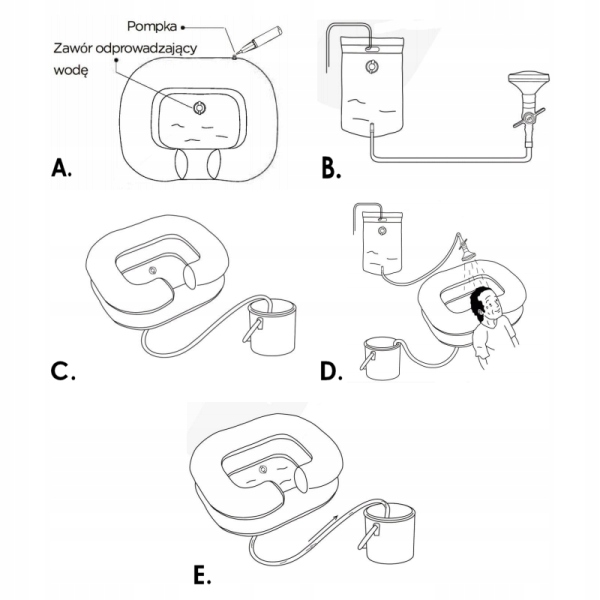 Pompka
Zawór odprowadzający wodę
A.
B.
C.
D.
E.