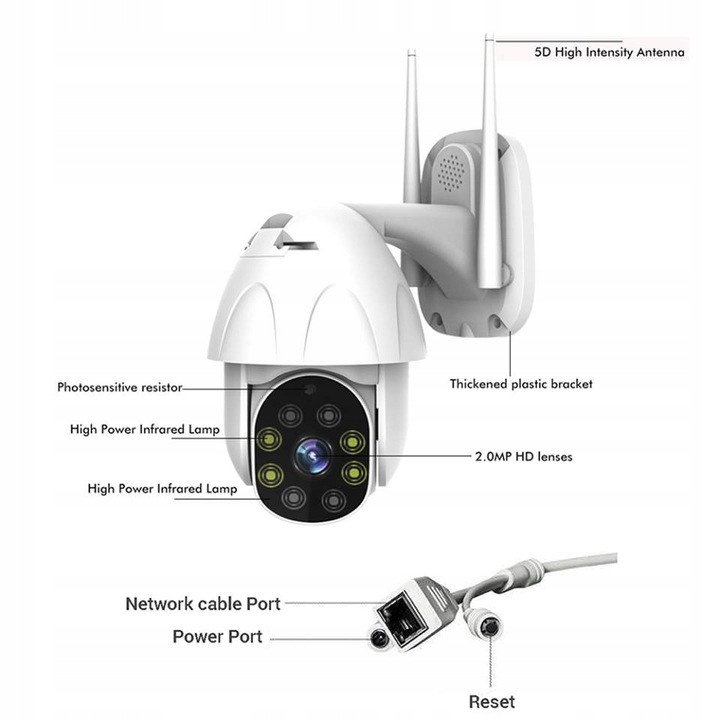 5D High Intensity Antenna

Thickened plastic bracket

Photosensitive resistor

High Power Infrared Lamp

2.0MP HD lenses

High Power Infrared Lamp

Network cable Port

Power Port

Reset