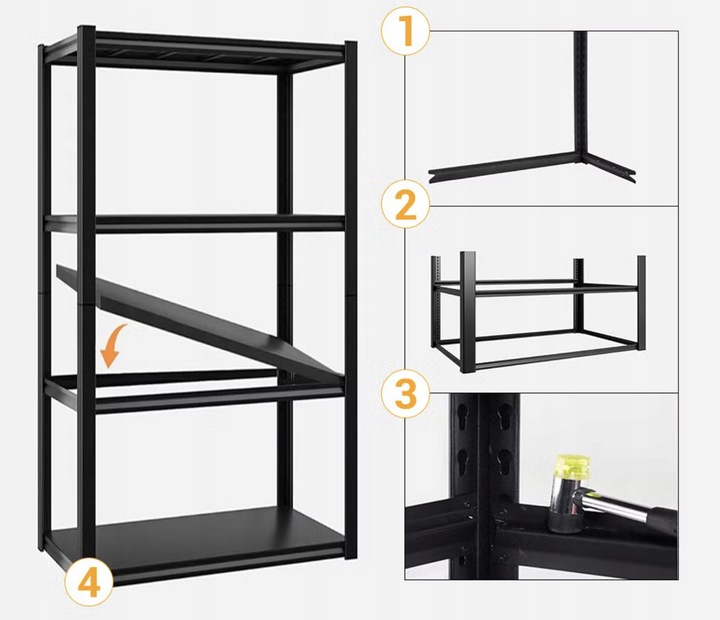 1

2

3

4