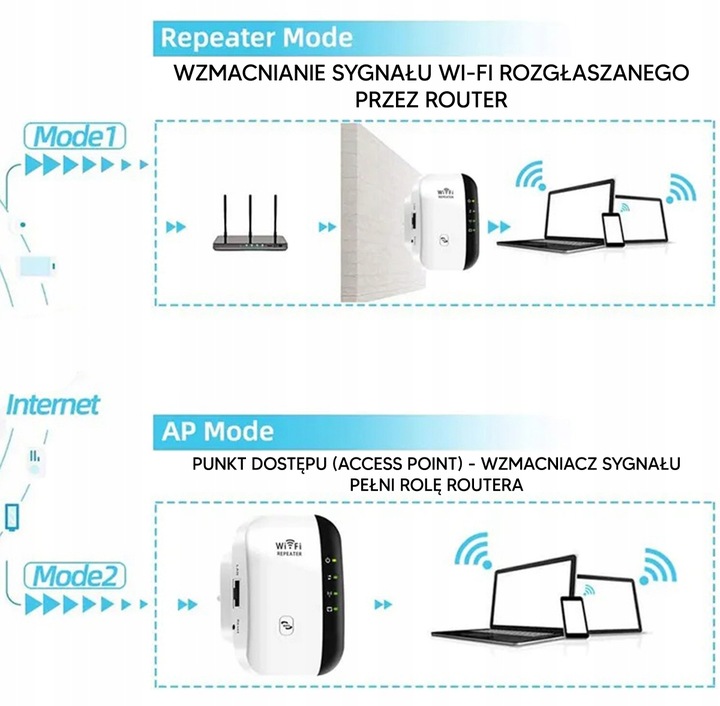 Repeater Mode

WZMACNIANIE SYGNAŁU WI-FI ROZGŁASZANEGO PRZEZ ROUTER

Mode1

WiFi
REPEATER

Internet

AP Mode

PUNKT DOSTĘPU (ACCESS POINT) - WZMACNIACZ SYGNAŁU PEŁNI ROLĘ ROUTERA

Mode2

WiFi
REPEATER

LAN

Reset