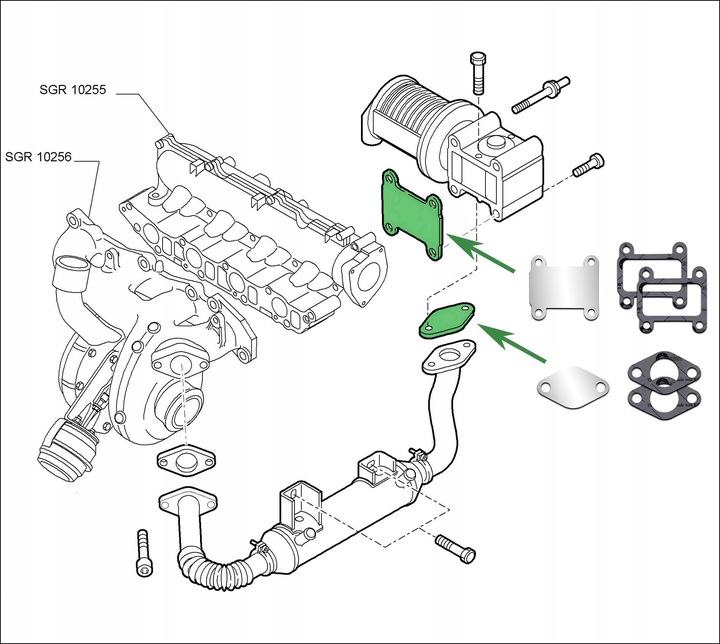 SGR 10255

SGR 10256