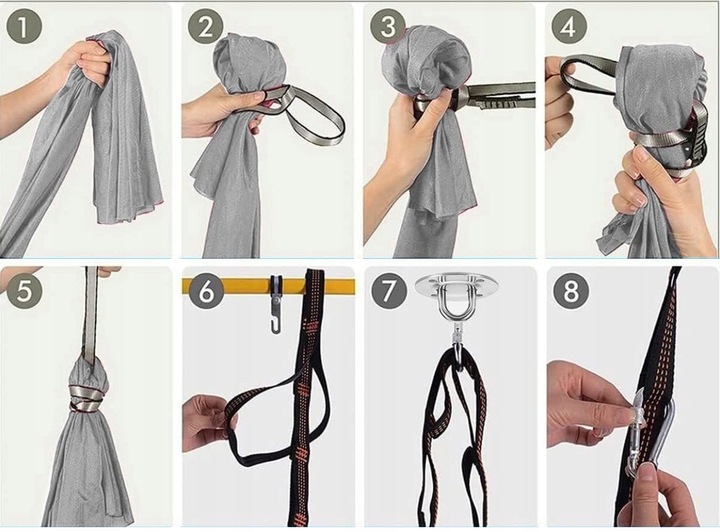 1

2

3

4

5

6

7

8