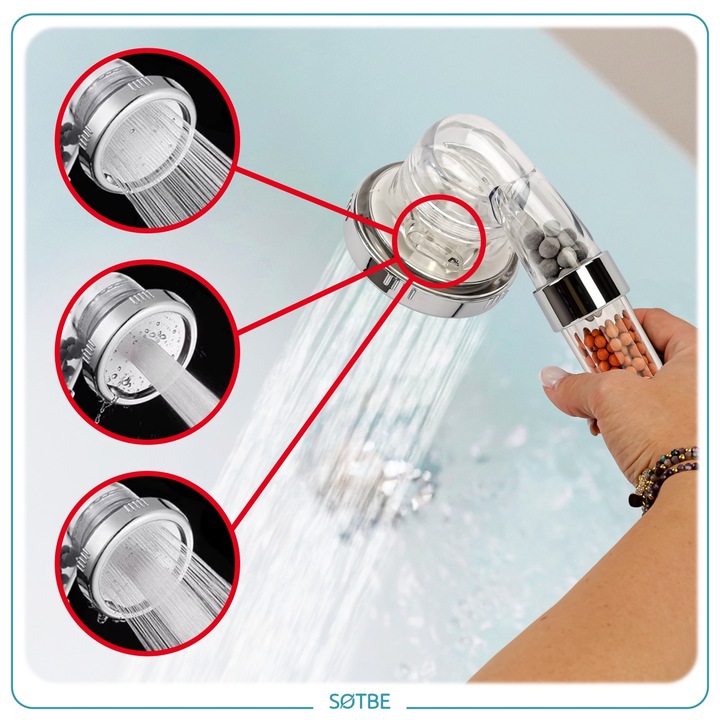 SØTBE