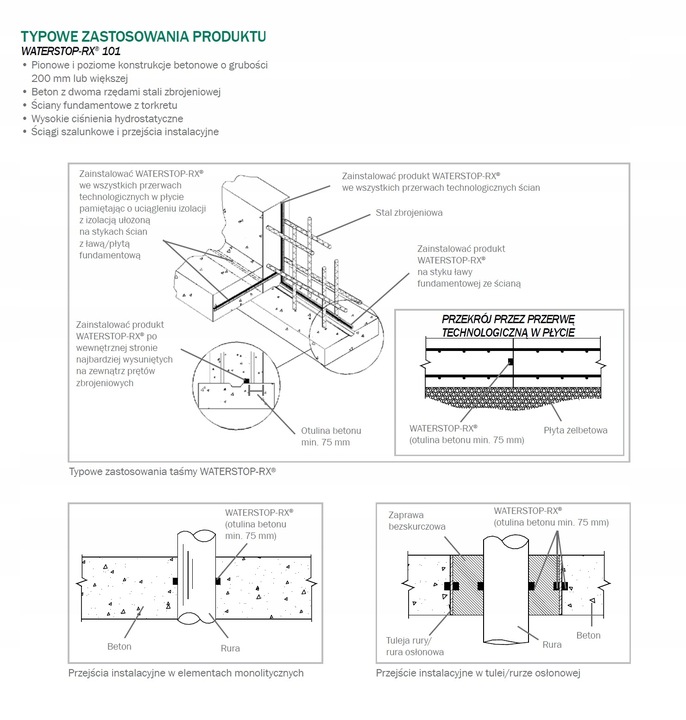 TYPOWE ZASTOSOWANIA PRODUKTU
WATERSTOP-RX® 101

• Pionowe i poziome konstrukcje betonowe o grubości 200 mm lub większej
• Beton z dwoma rzędami stali zbrojeniowej
• Ściany fundamentowe z torkretu
• Wysokie ciśnienia hydrostatyczne
• Ściągi szalunkowe i przejścia instalacyjne

Zainstalować WATERSTOP-RX® we wszystkich przerwach technologicznych w płycie pamiętając o uciągleniu izolacji z izolacją ułożoną na stykach ścian z ławą/płytą fundamentową

Zainstalować produkt WATERSTOP-RX® we wszystkich przerwach technologicznych ścian

Stal zbrojeniowa

Zainstalować produkt WATERSTOP-RX® na styku ławy fundamentowej ze ścianą

Zainstalować produkt WATERSTOP-RX® po wewnętrznej stronie najbardziej wysuniętych na zewnątrz prętów zbrojeniowych

Otulina betonu min. 75 mm

PRZEKRÓJ PRZEZ PRZERWĘ TECHNOLOGICZNĄ W PŁYCIE

WATERSTOP-RX® (otulina betonu min. 75 mm)

Płyta żelbetowa

Typowe zastosowania taśmy WATERSTOP-RX®

WATERSTOP-RX® (otulina betonu min. 75 mm)

Beton

Rura

Przejścia instalacyjne w elementach monolitycznych

Zaprawa bezskurczowa

WATERSTOP-RX® (otulina betonu min. 75 mm)

Tuleja rury/ rura osłonowa

Rura

Beton

Przejście instalacyjne w tulei/rurze osłonowej