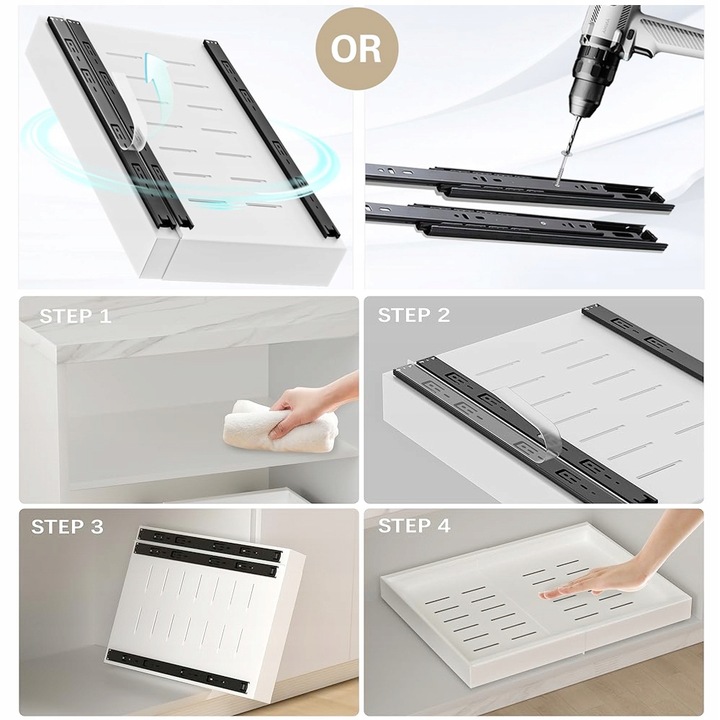 OR

STEP 1

STEP 2

STEP 3

STEP 4