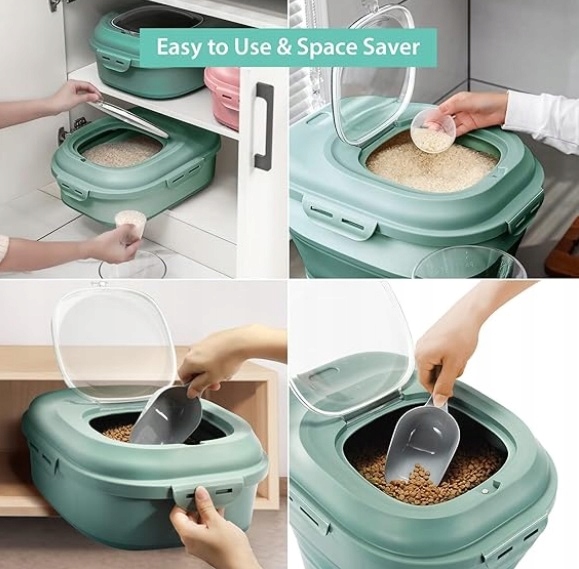 Easy to Use & Space Saver