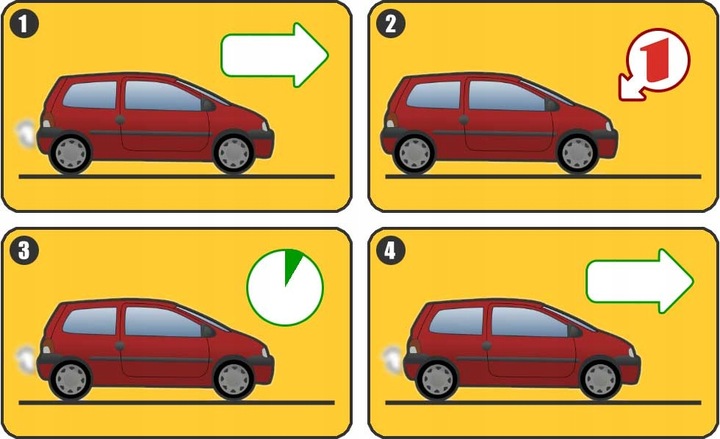 1

2

1

3

4