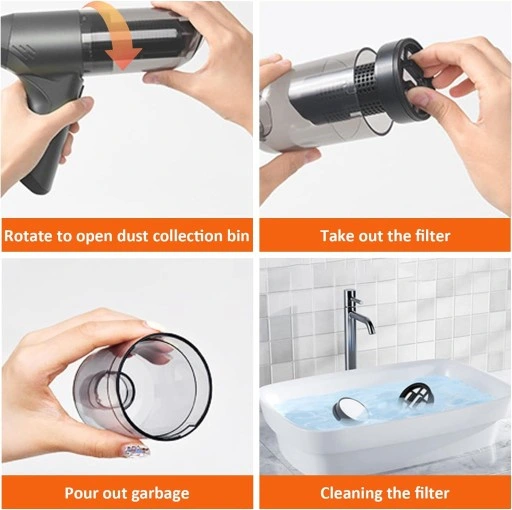 Rotate to open dust collection bin

Take out the filter

Pour out garbage

Cleaning the filter