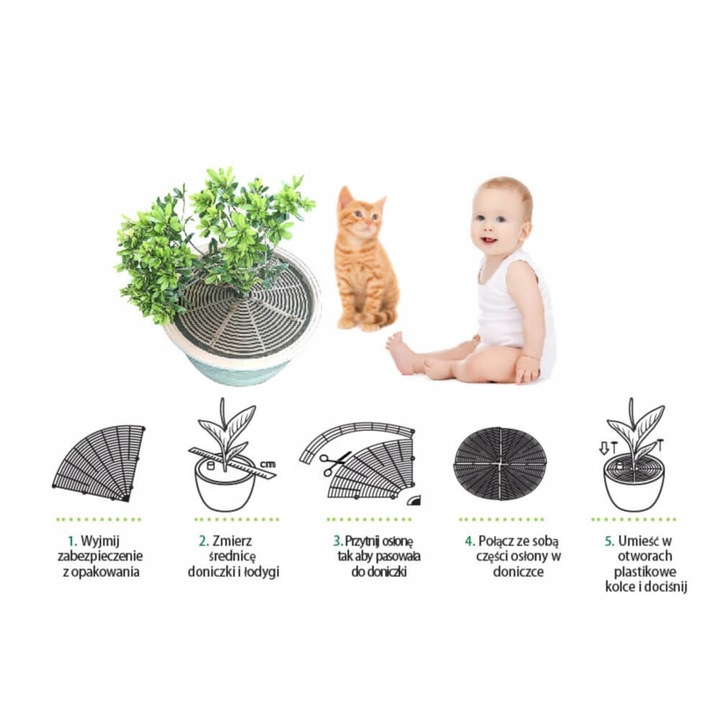 cm

1. Wyjmij zabezpieczenie z opakowania

2. Zmierz średnicę doniczki i łodygi

3. Przytnij osłonę tak aby pasowała do doniczki

4. Połącz ze sobą części osłony w doniczce

5. Umieść w otworach plastikowe kolce i dociśnij