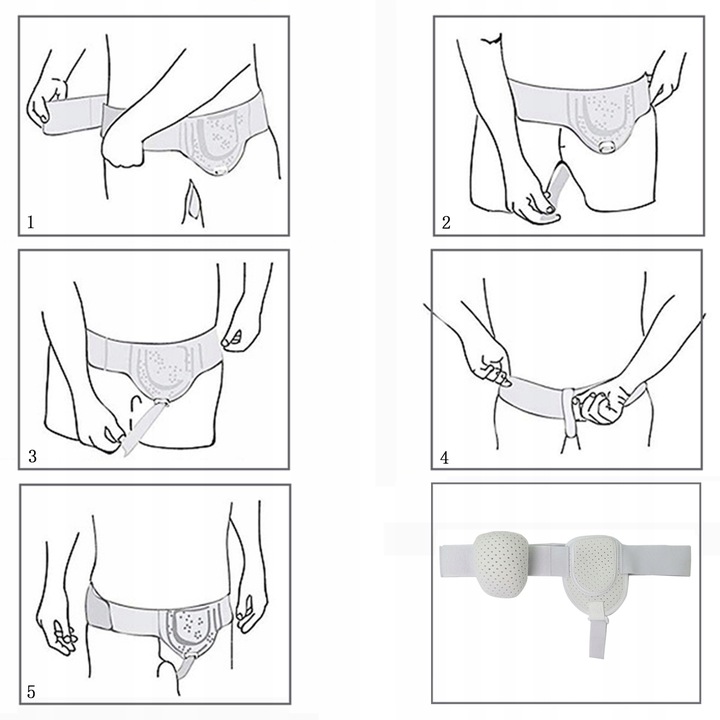 1

2

3

4

5