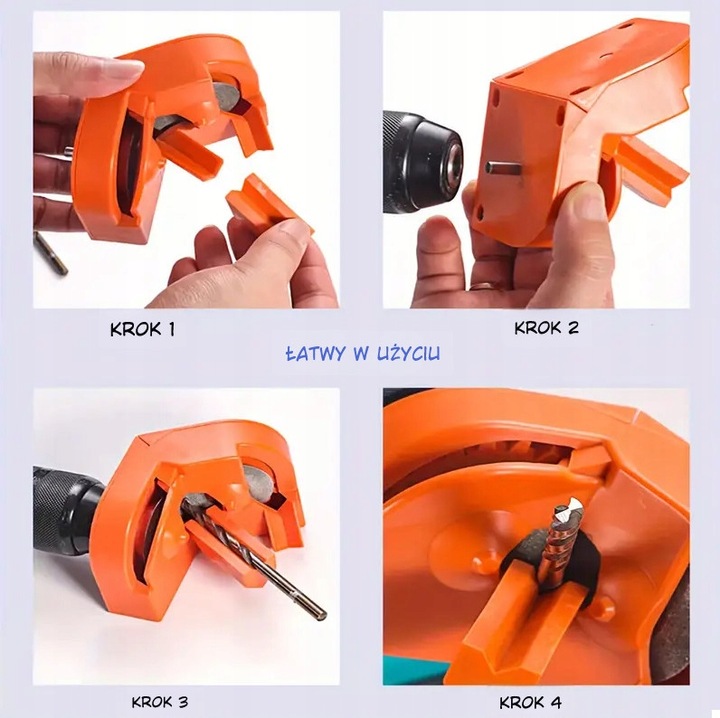 KROK 1

KROK 2

ŁATWY W UŻYCIU

KROK 3

KROK 4