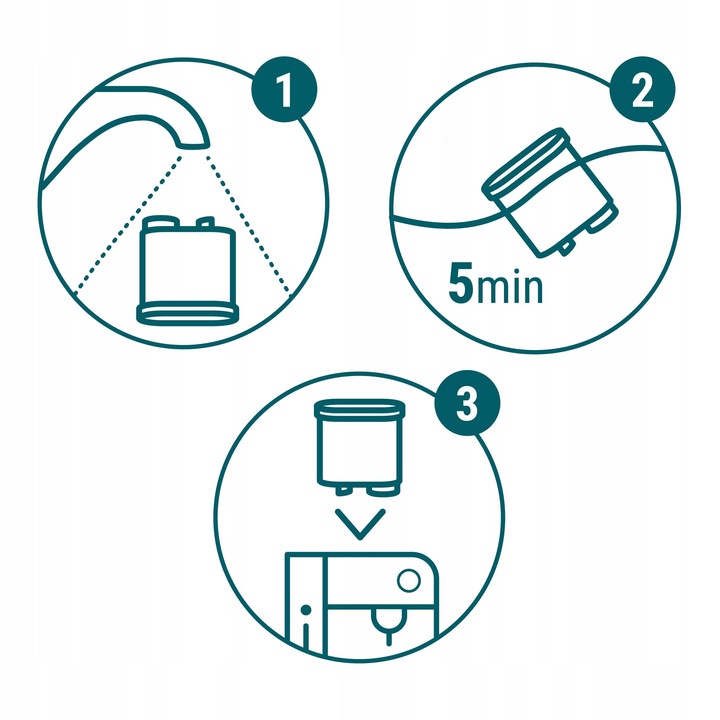 1

2

5min

3