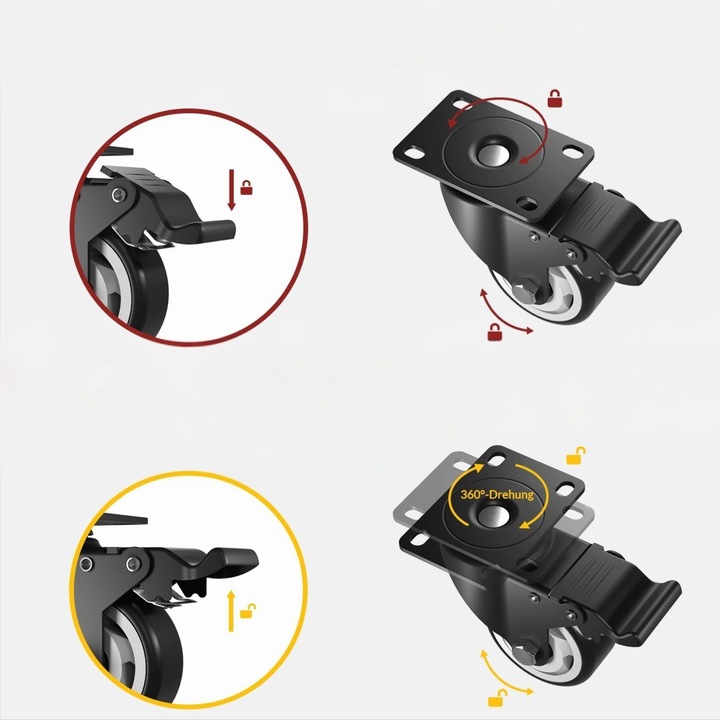 360°-Drehung