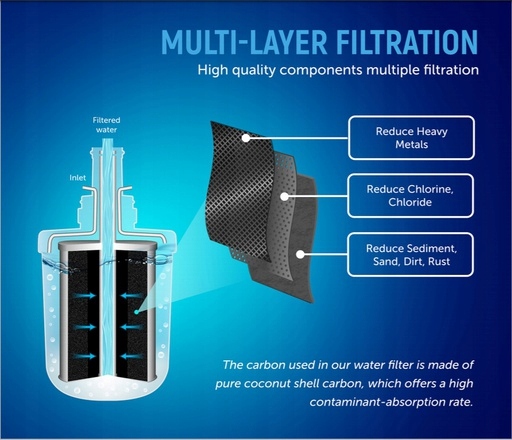 MULTI-LAYER FILTRATION
High quality components multiple filtration

Filtered water

Inlet

Reduce Heavy Metals

Reduce Chlorine, Chloride

Reduce Sediment, Sand, Dirt, Rust

The carbon used in our water filter is made of pure coconut shell carbon, which offers a high contaminant-absorption rate.