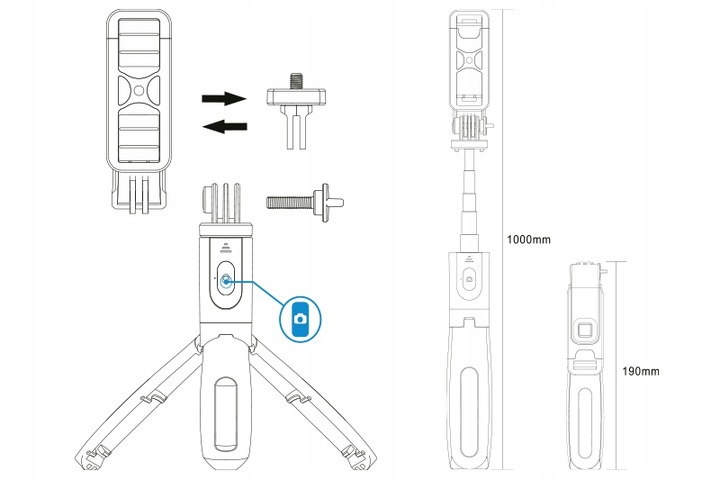 1000mm

190mm