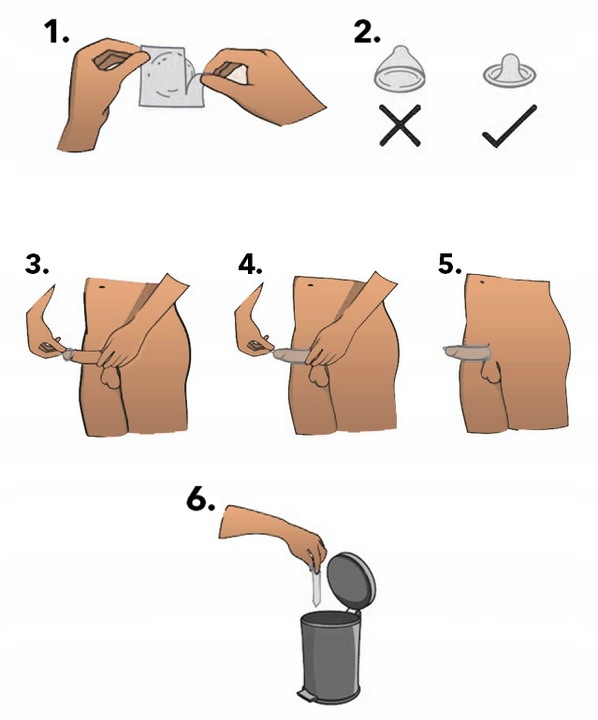 1.

2.

3.

4.

5.

6.