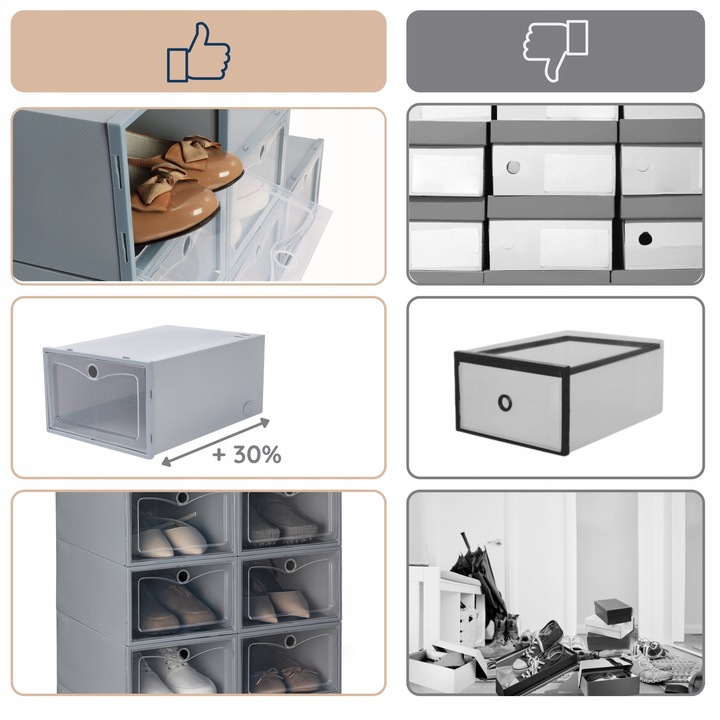 + 30%