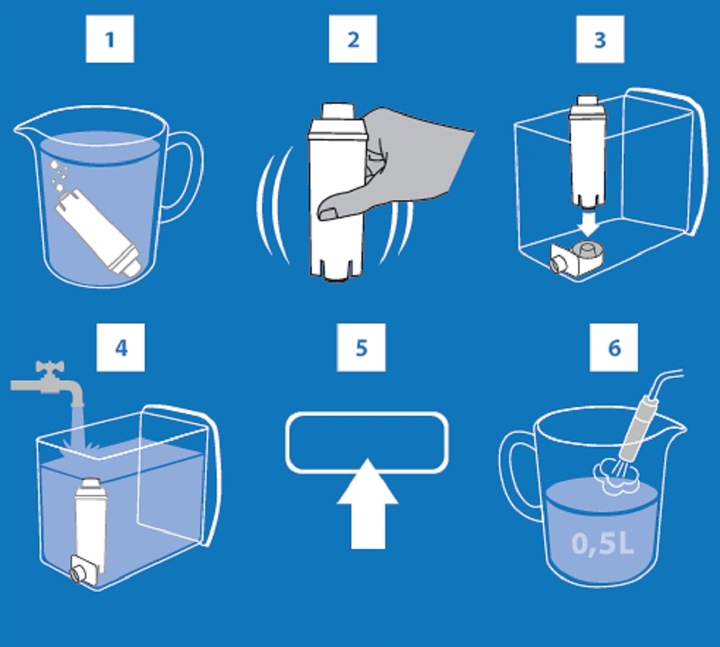 1

2

3

4

5

6

0,5L