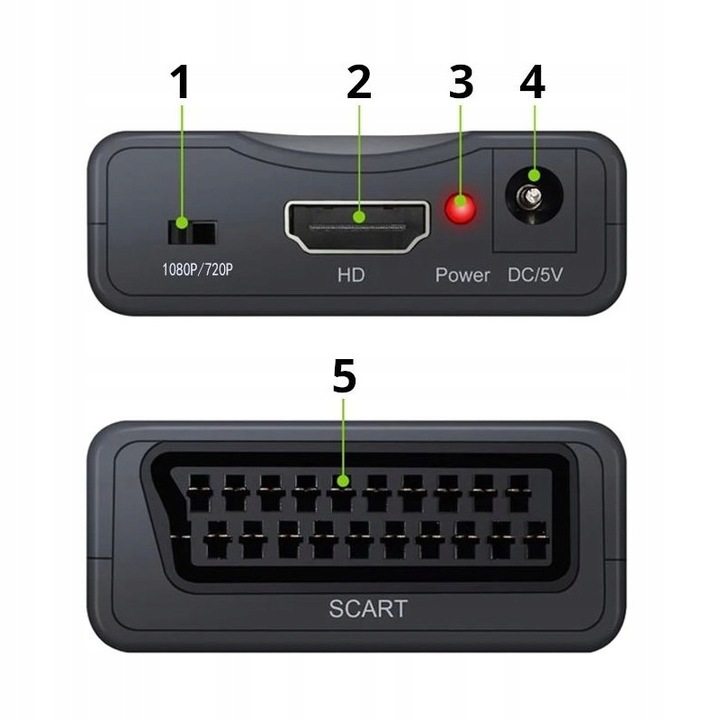 1 2 3 4

1080P/720P HD Power DC/5V

5

SCART