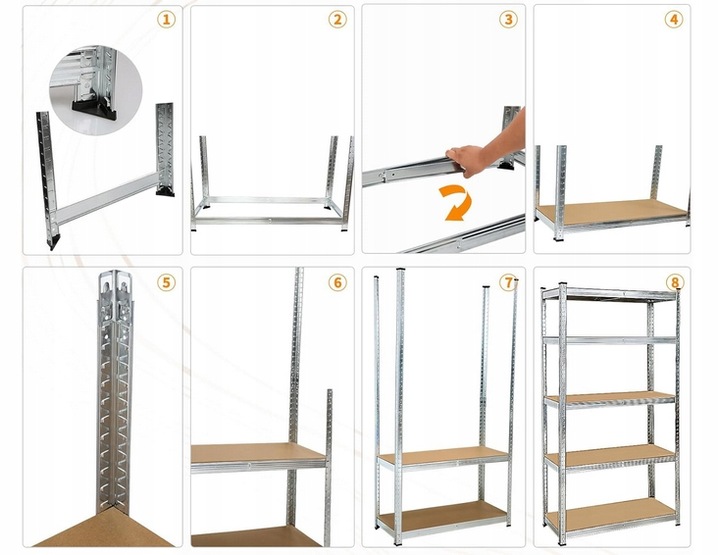 1
2
3
4
5
6
7
8