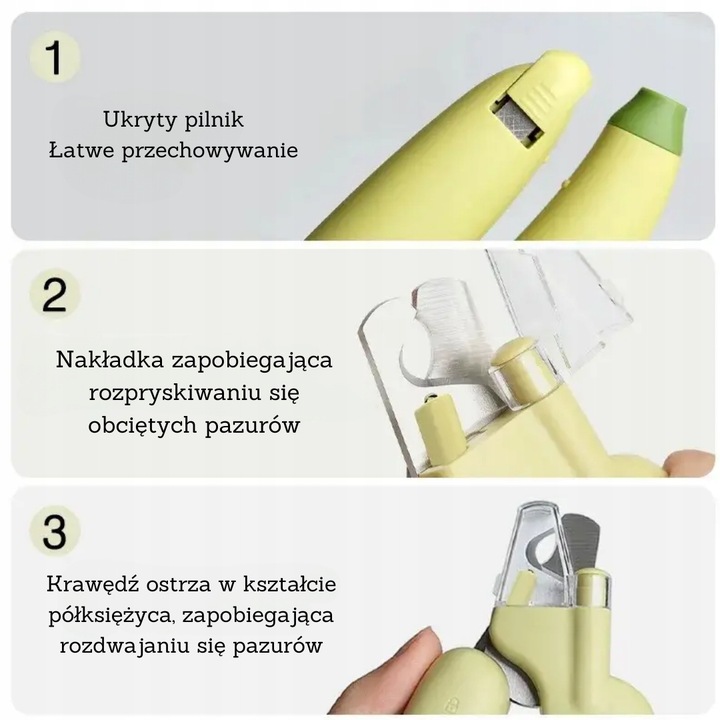 1

Ukryty pilnik
Łatwe przechowywanie

2

Nakładka zapobiegająca rozpryskiwaniu się obciętych pazurów

3

Krawędź ostrza w kształcie półksiężyca, zapobiegająca rozdwajaniu się pazurów