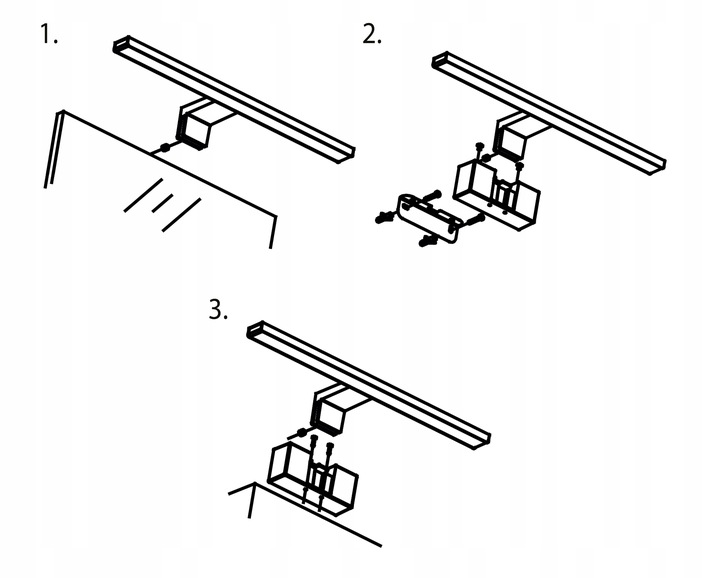 1.

2.

3.