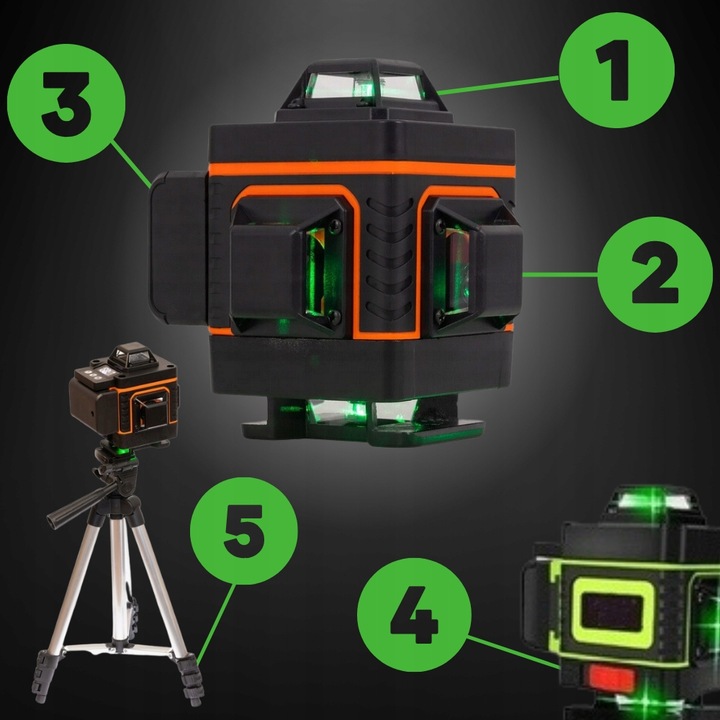 3

1

2

5

4