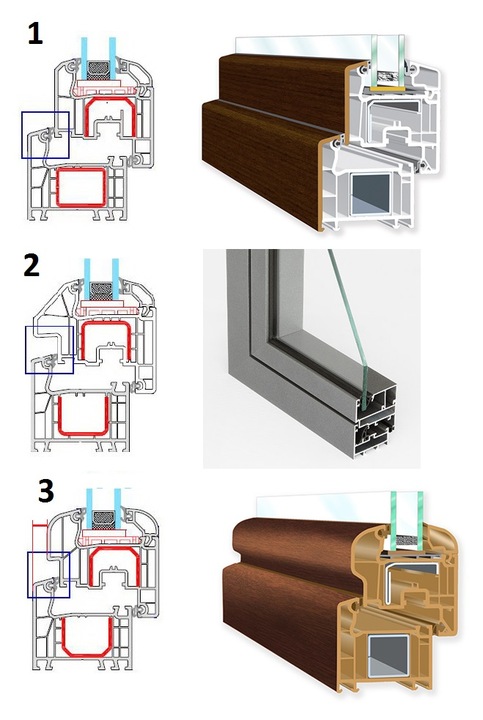 1

2

3